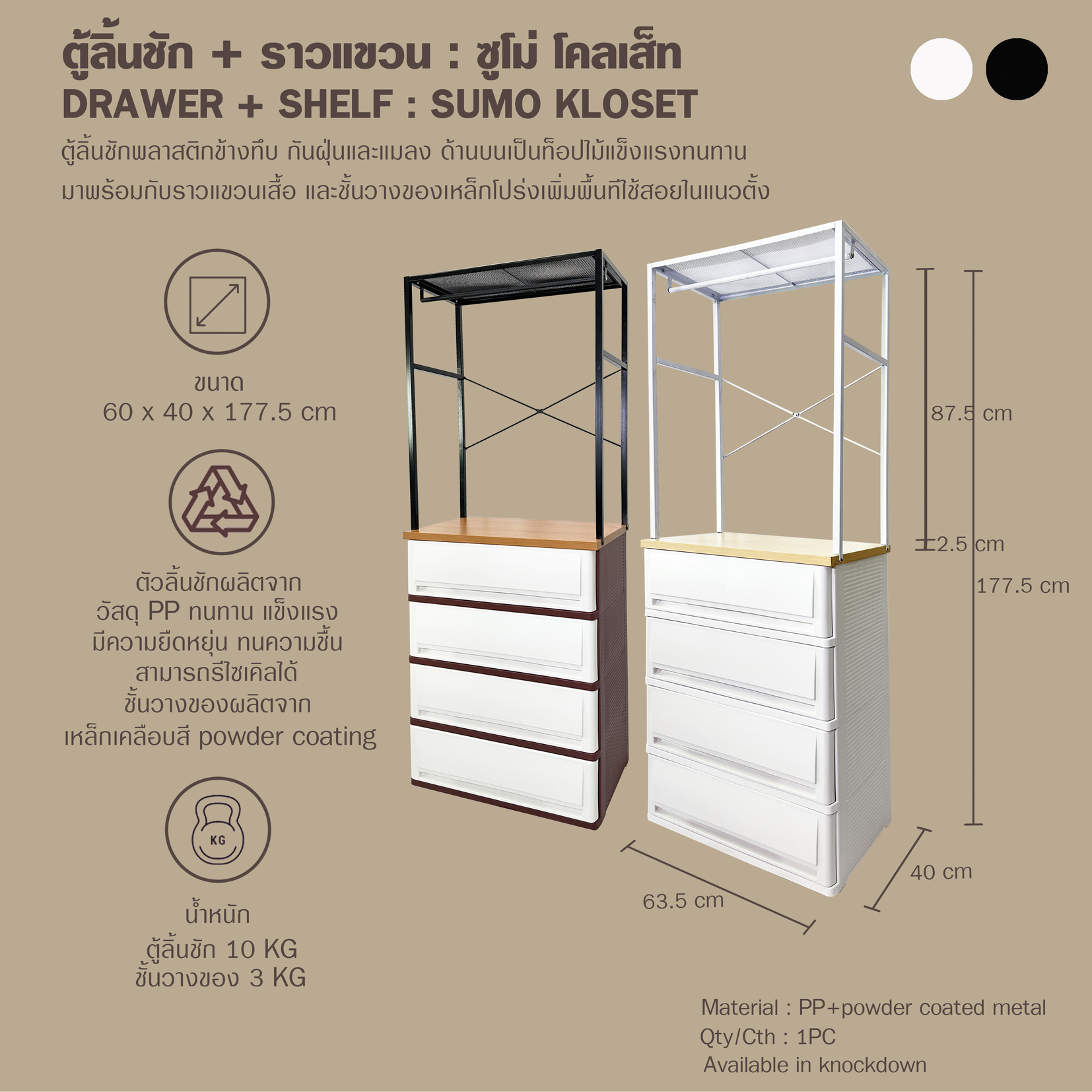 ตู้ลิ้นชัก + ราวแขวน : ซูโม่ โคลเส็ท
DRAWER + SHELF : SUMO KLOSET

ตู้ลิ้นชักพลาสติกข้างทึบ กันฝุ่นและแมลง ด้านบนเป็นท็อปไม้แข็งแรงทนทาน มาพร้อมกับราวแขวนเสื้อ และชั้นวางของเหล็กโปร่งเพิ่มพื้นที่ใช้สอยในแนวตั้ง

ขนาด
60 x 40 x 177.5 cm

ตัวลิ้นชักผลิตจาก
วัสดุ PP ทนทาน แข็งแรง
มีความยืดหยุ่น ทนความชื้น
สามารถรีไซเคิลได้
ชั้นวางของผลิตจาก
เหล็กเคลือบสี powder coating

KG

น้ำหนัก
ตู้ลิ้นชัก 10 KG
ชั้นวางของ 3 KG

87.5 cm
2.5 cm
177.5 cm
40 cm
63.5 cm

Material : PP+powder coated metal
Qty/Cth : 1PC
Available in knockdown